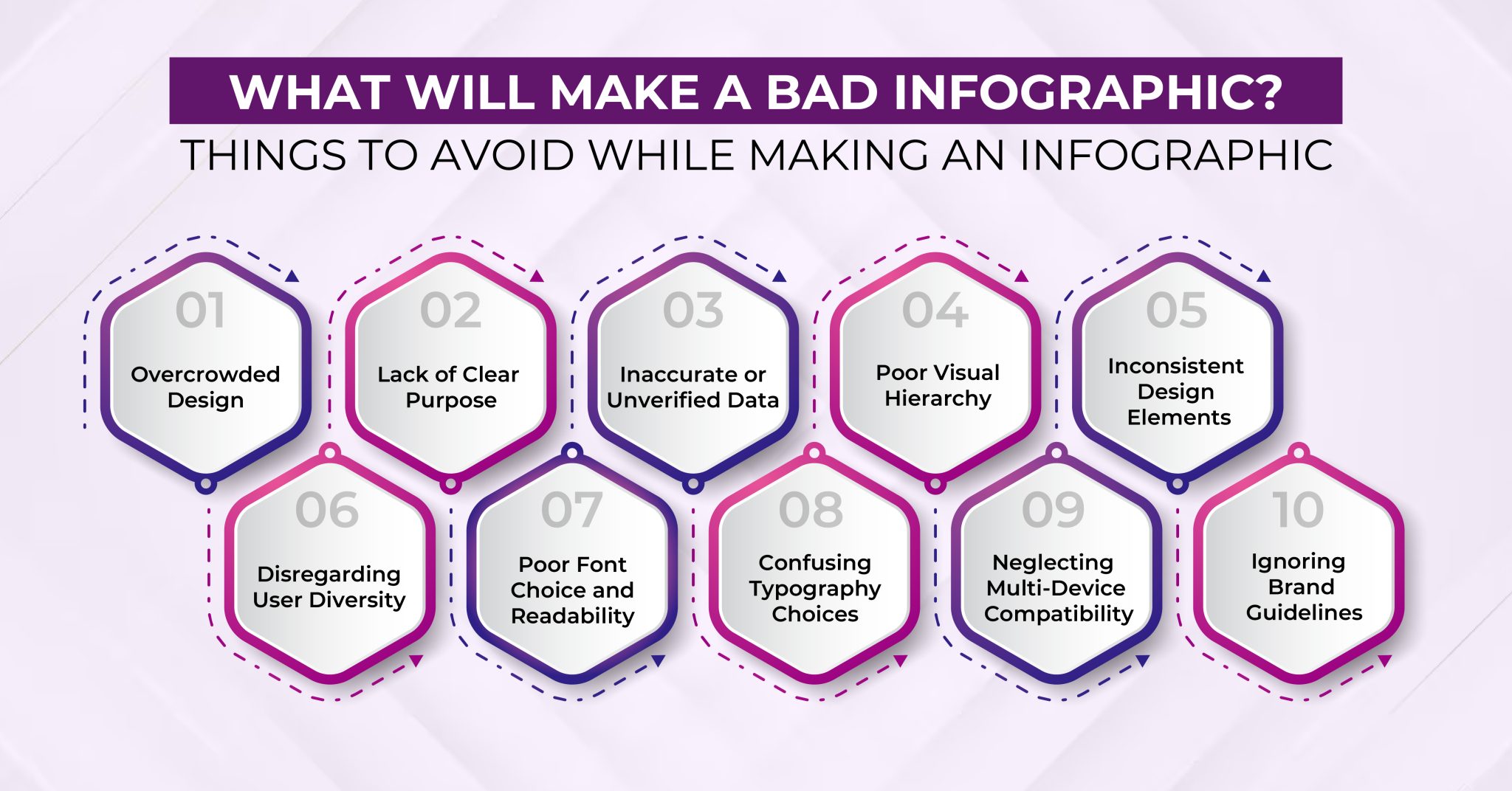 WHAT WILL MAKE A BAD INFOGRAPHIC?
THINGS TO AVOID WHILE MAKING AN INFOGRAPHIC

01
Overcrowded Design

02
Lack of Clear Purpose

03
Inaccurate or Unverified Data

04
Poor Visual Hierarchy

05
Inconsistent Design Elements

06
Disregarding User Diversity

07
Poor Font Choice and Readability

08
Confusing Typography Choices

09
Neglecting Multi-Device Compatibility

10
Ignoring Brand Guidelines