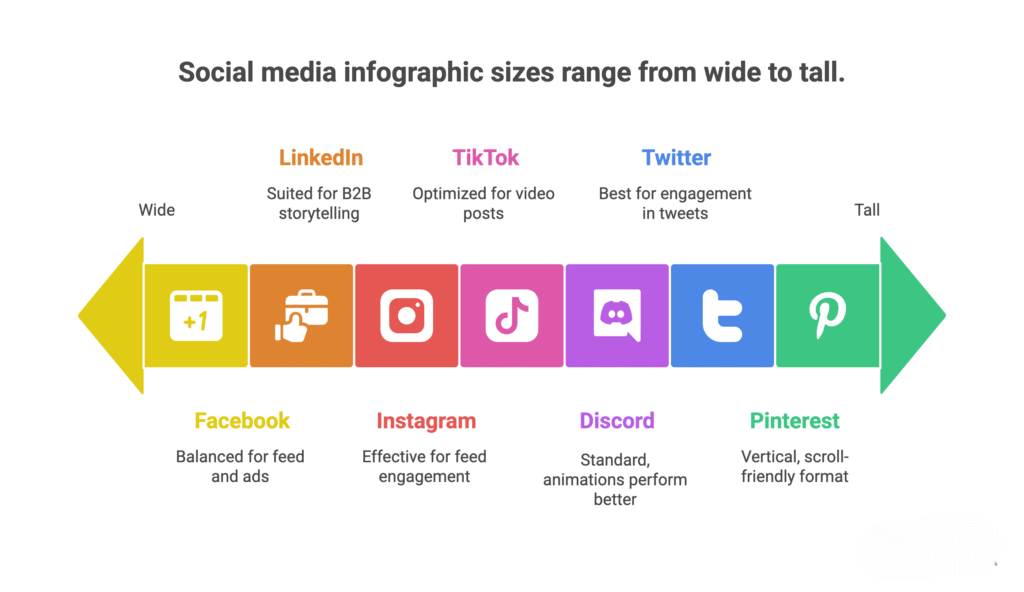 Social media infographic sizes range from wide to tall.

Wide

LinkedIn

Suited for B2B storytelling

TikTok

Optimized for video posts

Twitter

Best for engagement in tweets

Tall

+1

Facebook

Balanced for feed and ads

Instagram

Effective for feed engagement

Discord

Standard, animations perform better

Pinterest

Vertical, scroll-friendly format